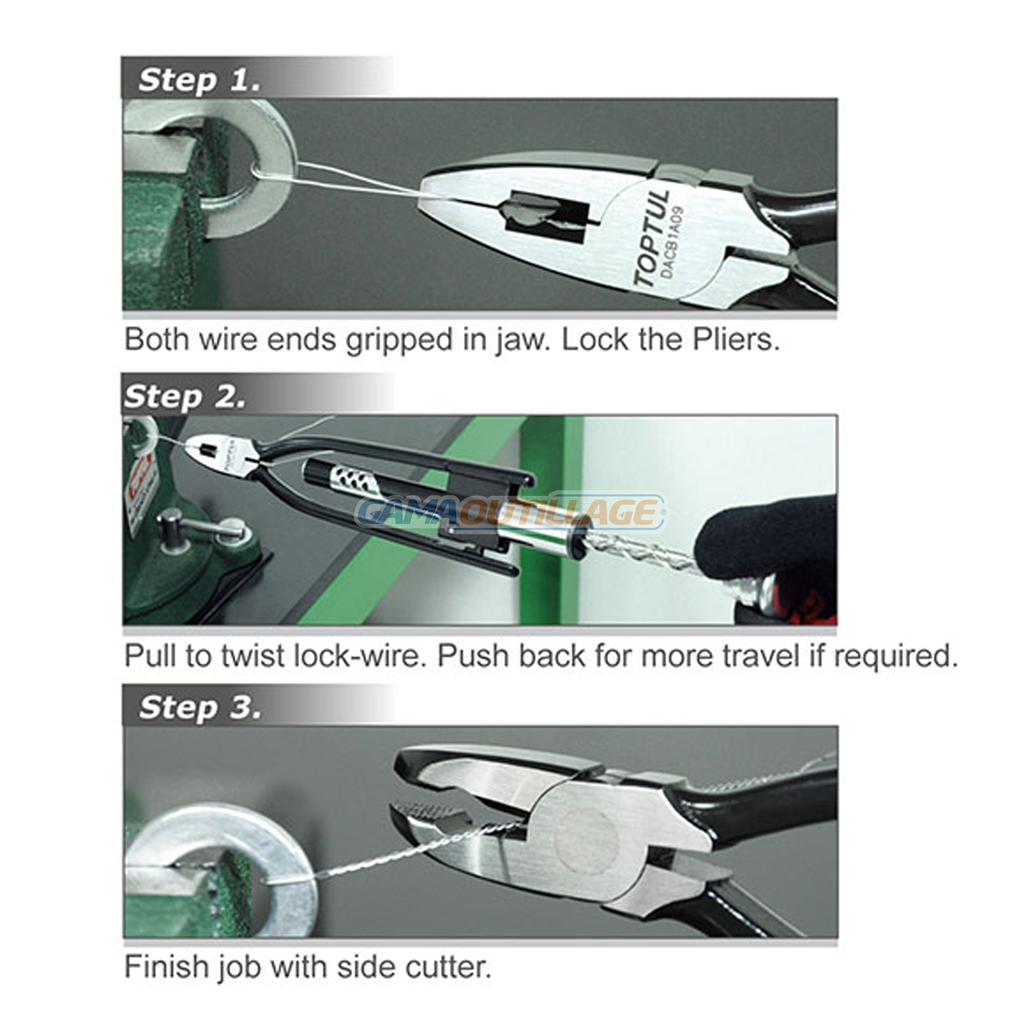 Step 1.

TOPTUL
DACB1A09

Both wire ends gripped in jaw. Lock the Pliers.

Step 2.

GAMAOUTILLAGE

Pull to twist lock-wire. Push back for more travel if required.

Step 3.

Finish job with side cutter.